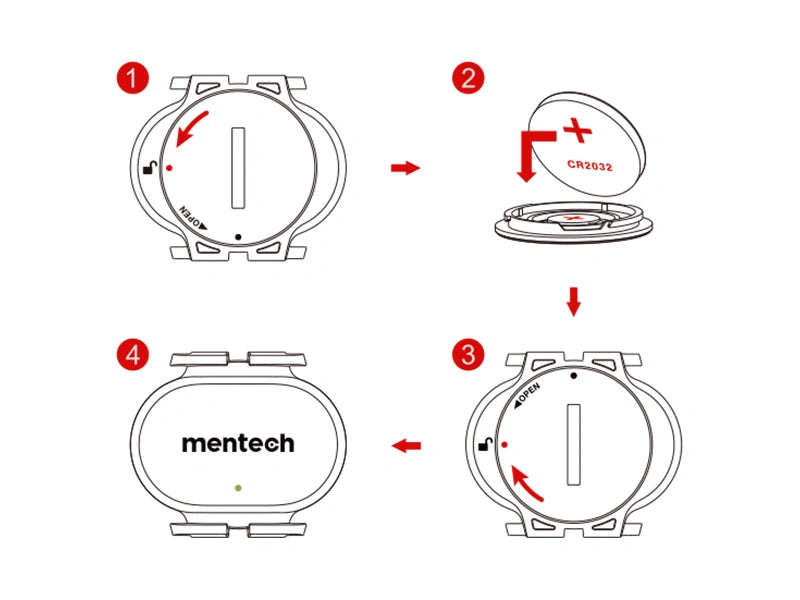 1

OPEN

2

+

CR2032

3

OPEN

4

mentech